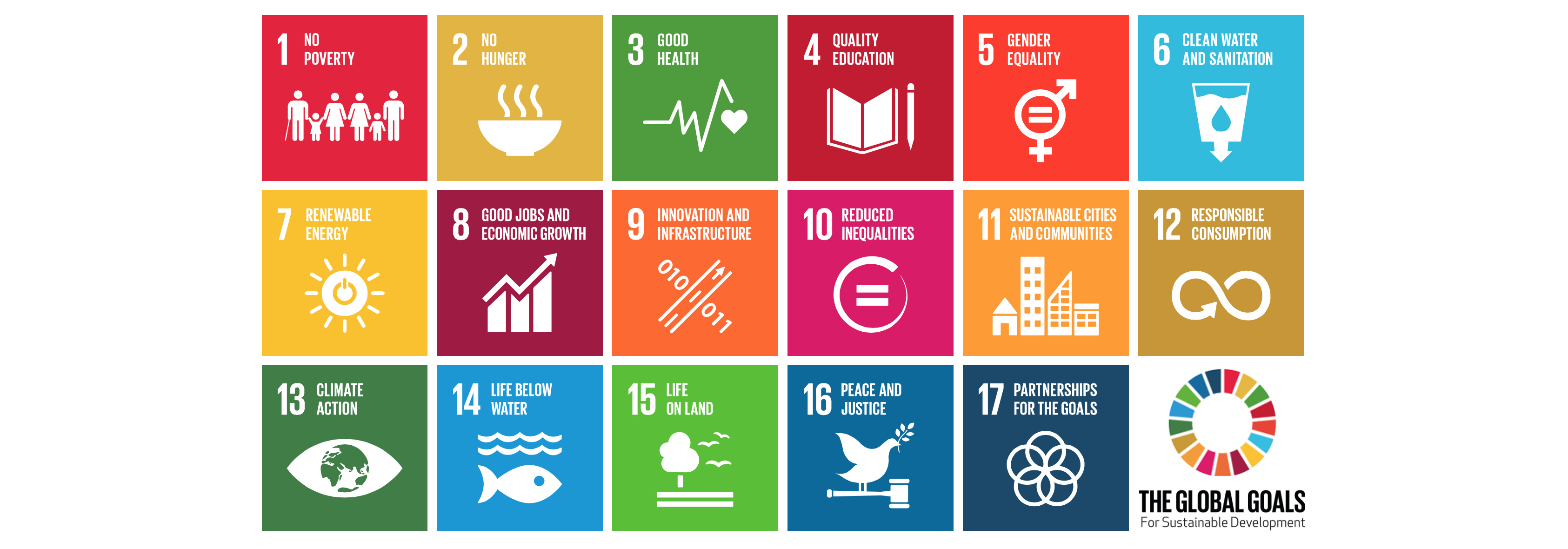 1 NO POVERTY

2 NO HUNGER

3 GOOD HEALTH

4 QUALITY EDUCATION

5 GENDER EQUALITY

6 CLEAN WATER AND SANITATION

7 RENEWABLE ENERGY

8 GOOD JOBS AND ECONOMIC GROWTH

9 INNOVATION AND INFRASTRUCTURE

010 011

10 REDUCED INEQUALITIES

11 SUSTAINABLE CITIES AND COMMUNITIES

12 RESPONSIBLE CONSUMPTION

13 CLIMATE ACTION

14 LIFE BELOW WATER

15 LIFE ON LAND

16 PEACE AND JUSTICE

17 PARTNERSHIPS FOR THE GOALS

THE GLOBAL GOALS
For Sustainable Development