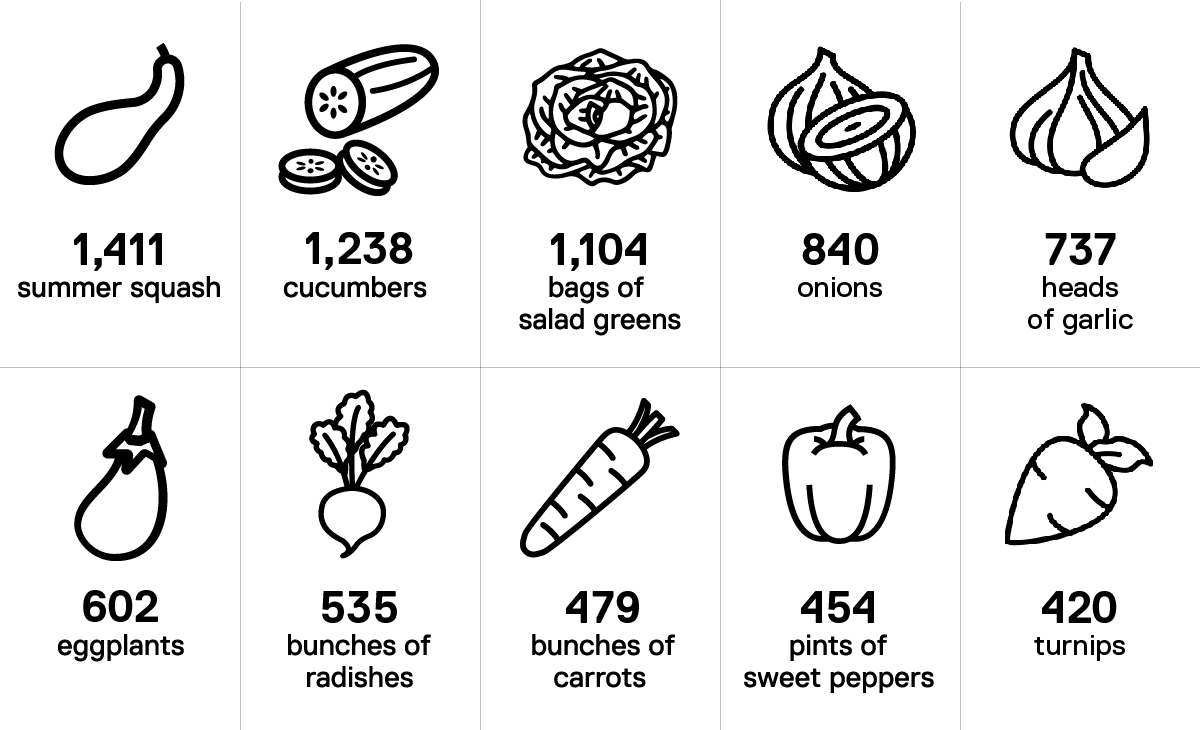 1,411
summer squash

1,238
cucumbers

1,104
bags of salad greens

840
onions

737
heads of garlic

602
eggplants

535
bunches of radishes

479
bunches of carrots

454
pints of sweet peppers

420
turnips