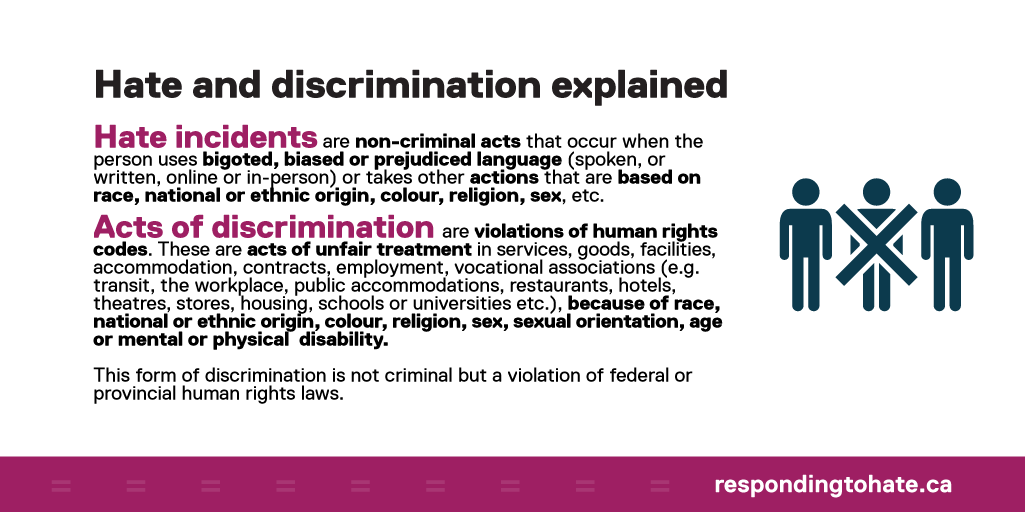 Hate and discrimination explained

Hate incidents are non-criminal acts that occur when the person uses bigoted, biased or prejudiced language (spoken, or written, online or in-person) or takes other actions that are based on race, national or ethnic origin, colour, religion, sex, etc.

Acts of discrimination are violations of human rights codes. These are acts of unfair treatment in services, goods, facilities, accommodation, contracts, employment, vocational associations (e.g. transit, the workplace, public accommodations, restaurants, hotels, theatres, stores, housing, schools or universities etc.), because of race, national or ethnic origin, colour, religion, sex, sexual orientation, age or mental or physical disability.

This form of discrimination is not criminal but a violation of federal or provincial human rights laws.

respondingtohate.ca