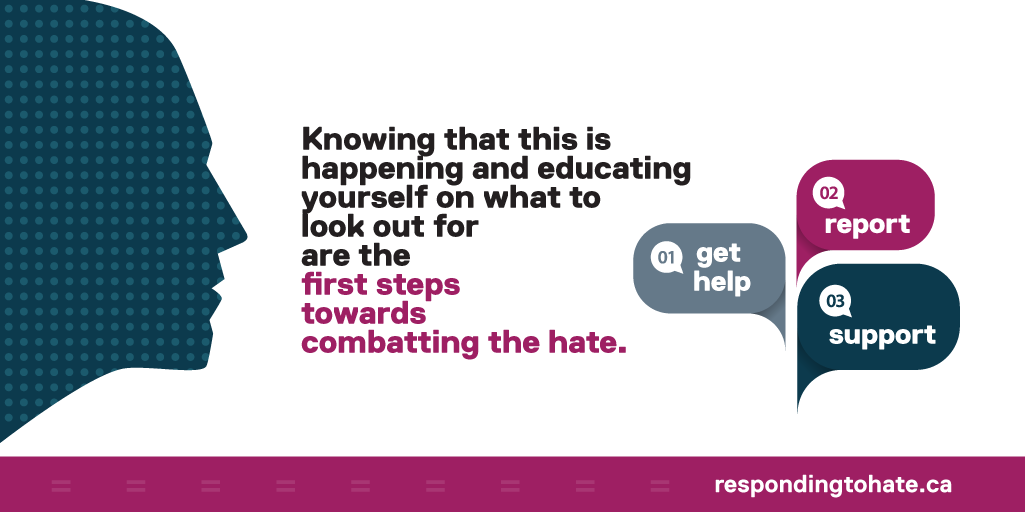 Knowing that this is happening and educating yourself on what to look out for are the first steps towards combatting the hate.

01 get help

02 report

03 support

respondingtohate.ca