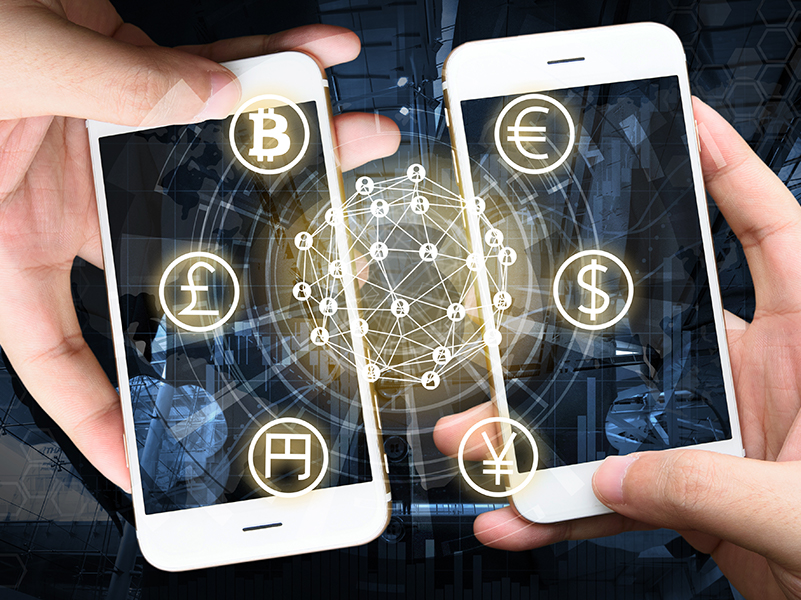 ₿
£
円
€
$
¥