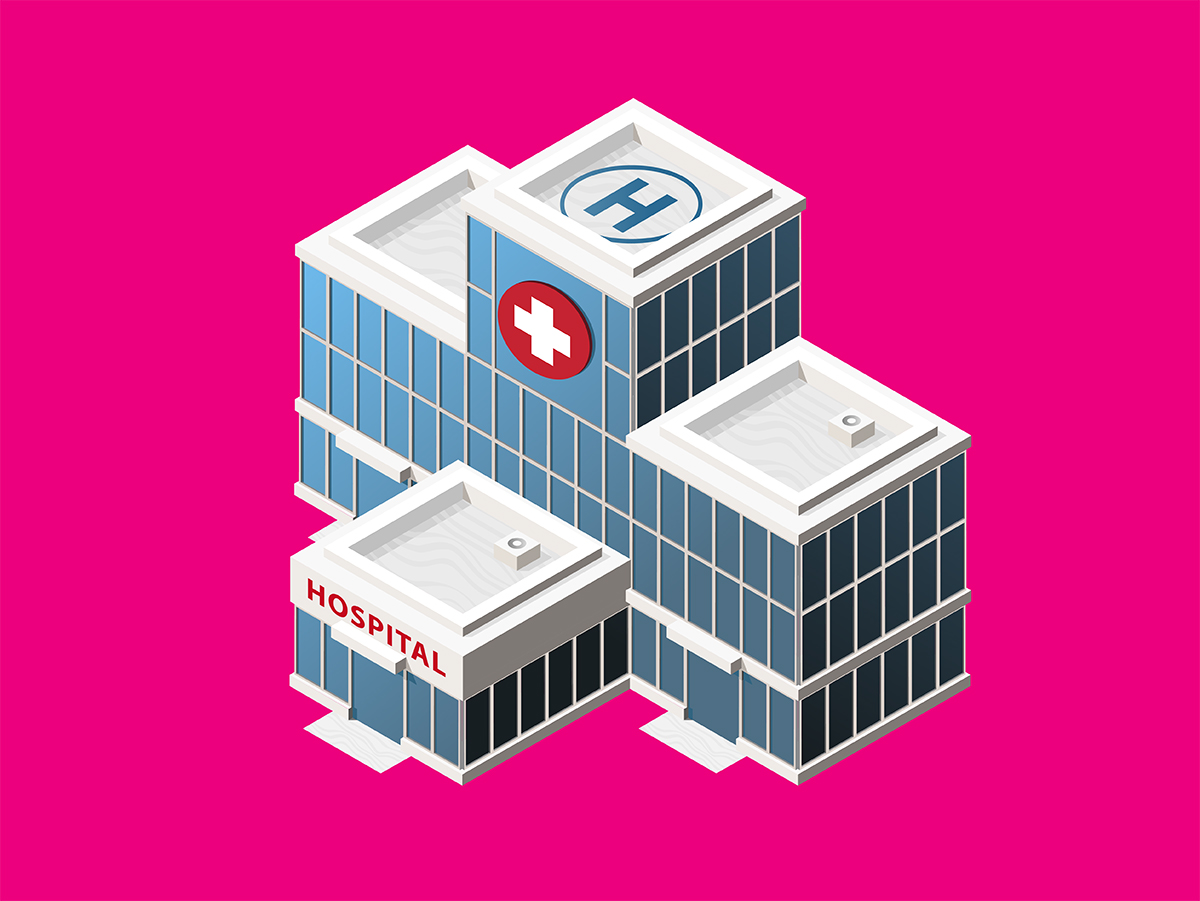 H

HOSPITAL