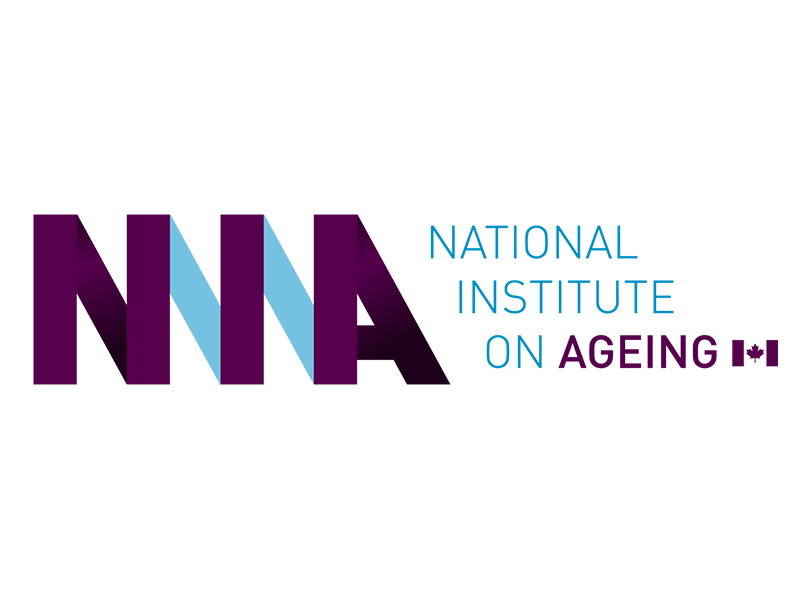 NIA

NATIONAL
INSTITUTE
ON AGEING