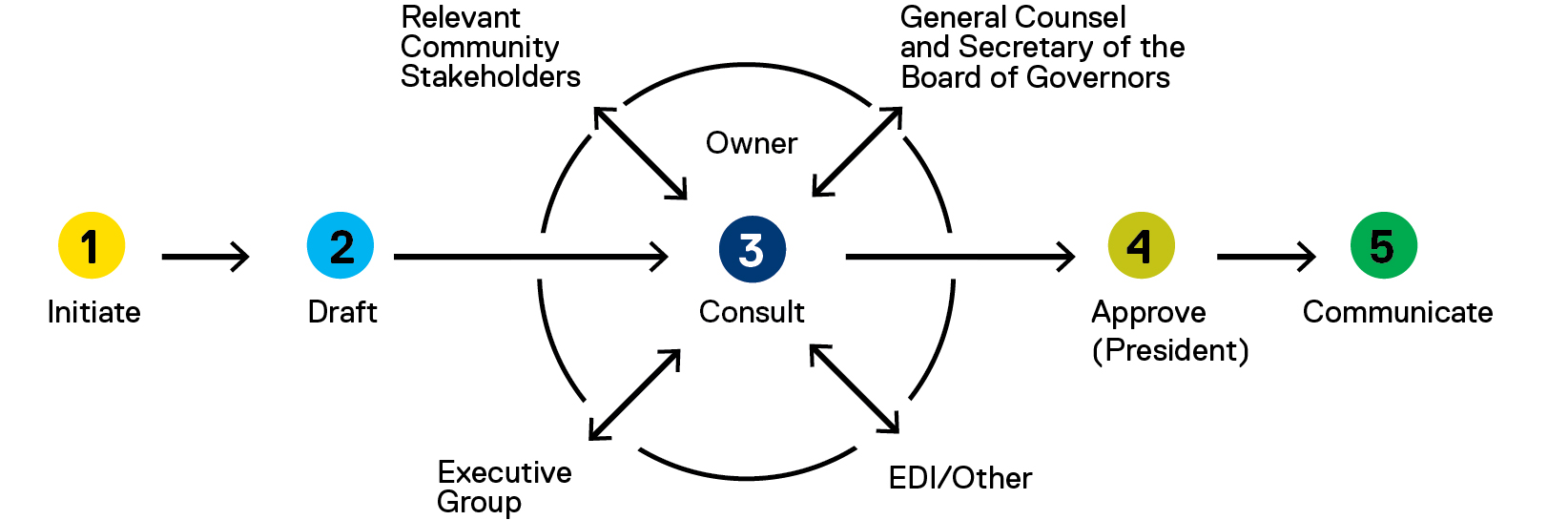 Relevant Community Stakeholders

General Counsel and Secretary of the Board of Governors

Owner

1
Initiate

2
Draft

3
Consult

4
Approve (President)

5
Communicate

Executive Group

EDI/Other