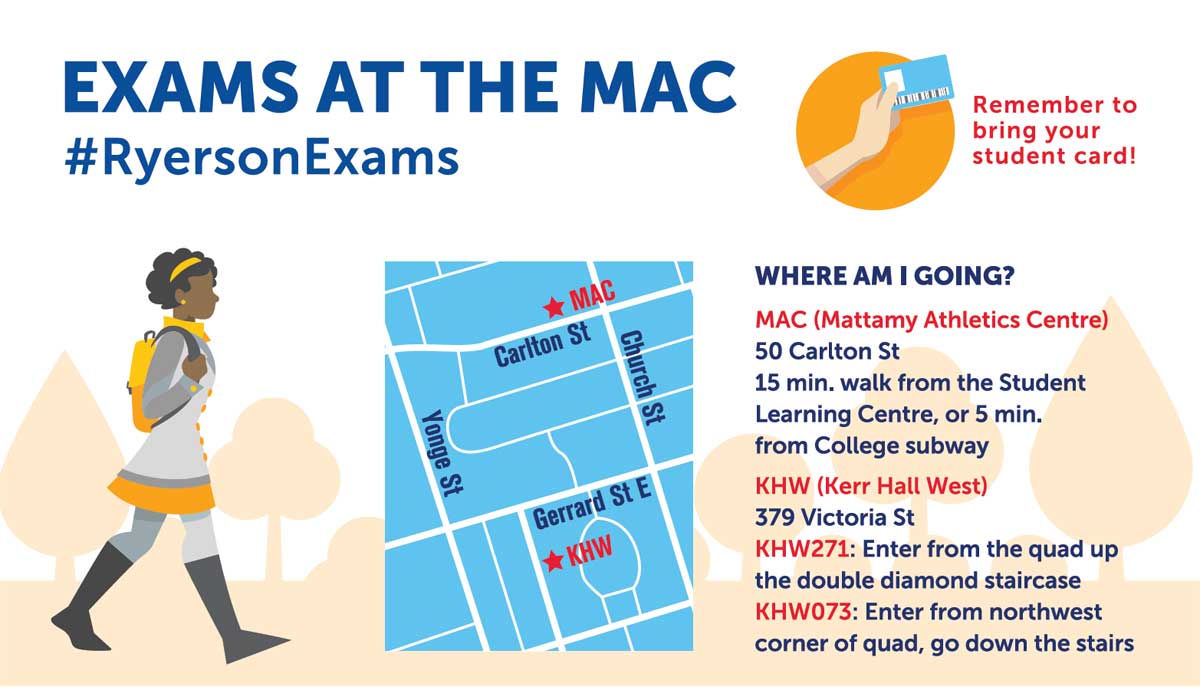 EXAMS AT THE MAC
#RyersonExams

Remember to bring your student card!

MAC
Carlton St
Church St
Yonge St
Gerrard St E
KHW

WHERE AM I GOING?

MAC (Mattamy Athletics Centre)
50 Carlton St
15 min. walk from the Student Learning Centre, or 5 min. from College subway

KHW (Kerr Hall West)
379 Victoria St
KHW271: Enter from the quad up the double diamond staircase
KHW073: Enter from northwest corner of quad, go down the stairs