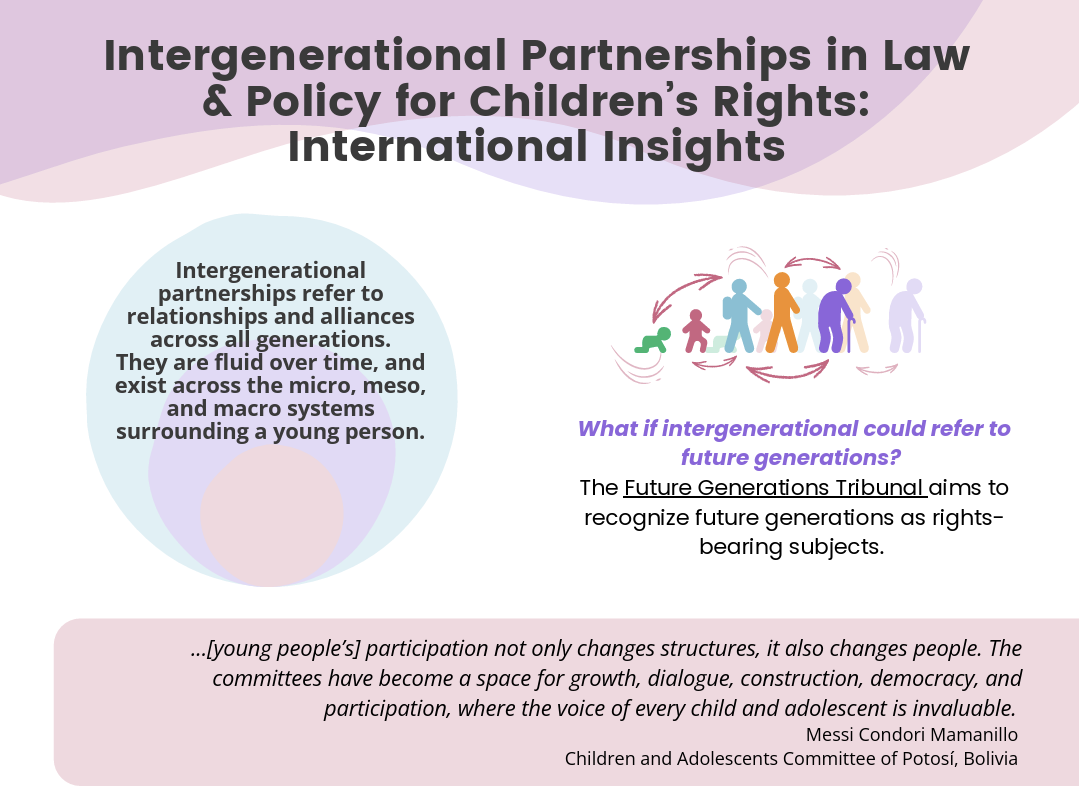 Intergenerational Partnerships in Law & Policy for Children's Rights: International Insights

Intergenerational partnerships refer to relationships and alliances across all generations. They are fluid over time, and exist across the micro, meso, and macro systems surrounding a young person.

What if intergenerational could refer to future generations?

The Future Generations Tribunal aims to recognize future generations as rights-bearing subjects.

...[young people's] participation not only changes structures, it also changes people. The committees have become a space for growth, dialogue, construction, democracy, and participation, where the voice of every child and adolescent is invaluable.

Messi Condori Mamanillo
Children and Adolescents Committee of Potosí, Bolivia