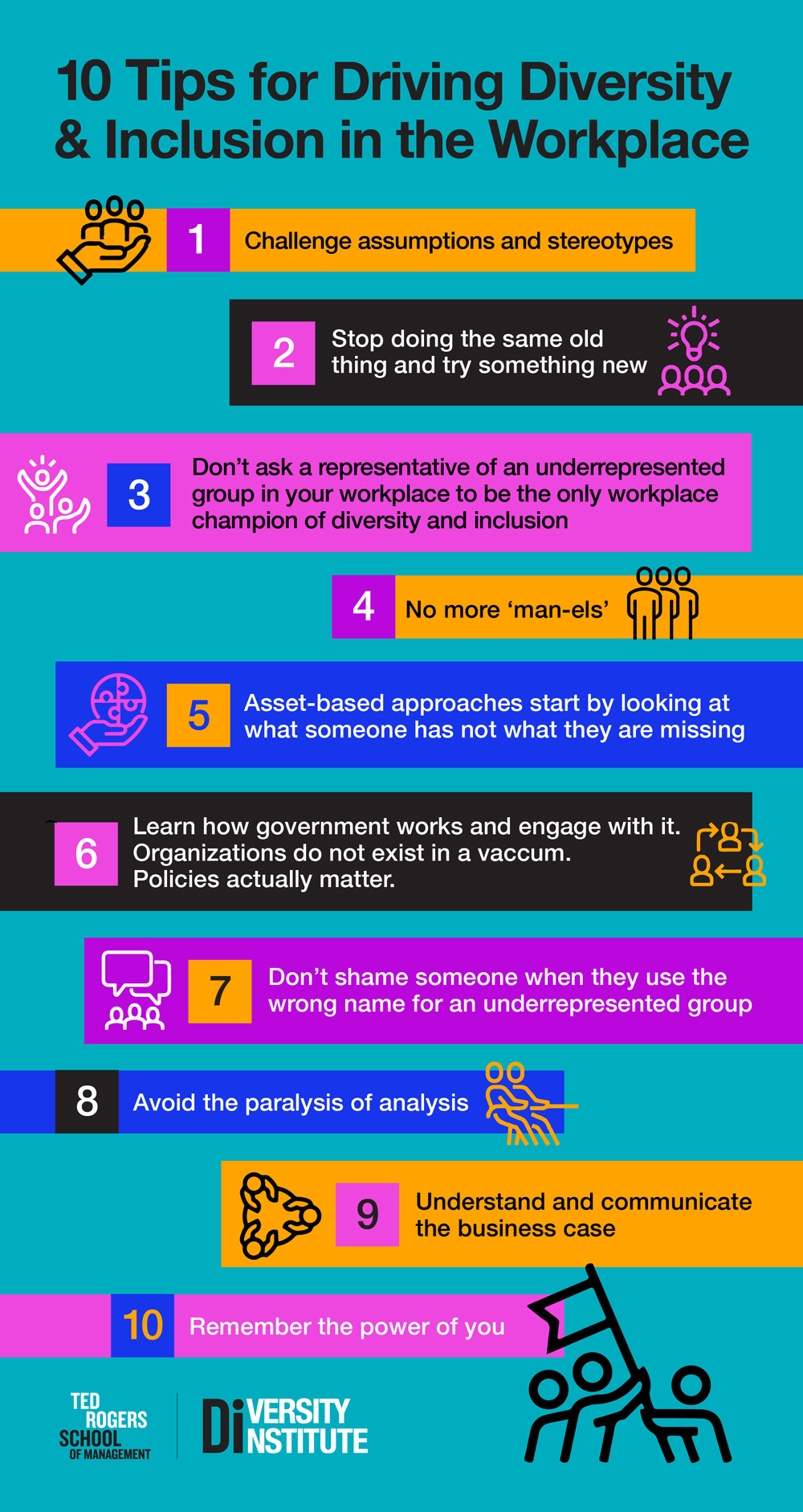 10 Tips for Driving Diversity & Inclusion in the Workplace

1 Challenge assumptions and stereotypes

2 Stop doing the same old thing and try something new

3 Don't ask a representative of an underrepresented group in your workplace to be the only workplace champion of diversity and inclusion

4 No more 'man-els'

5 Asset-based approaches start by looking at what someone has not what they are missing

6 Learn how government works and engage with it. Organizations do not exist in a vaccum. Policies actually matter.

7 Don't shame someone when they use the wrong name for an underrepresented group

8 Avoid the paralysis of analysis

9 Understand and communicate the business case

10 Remember the power of you

TED ROGERS SCHOOL OF MANAGEMENT

DIVERSITY INSTITUTE