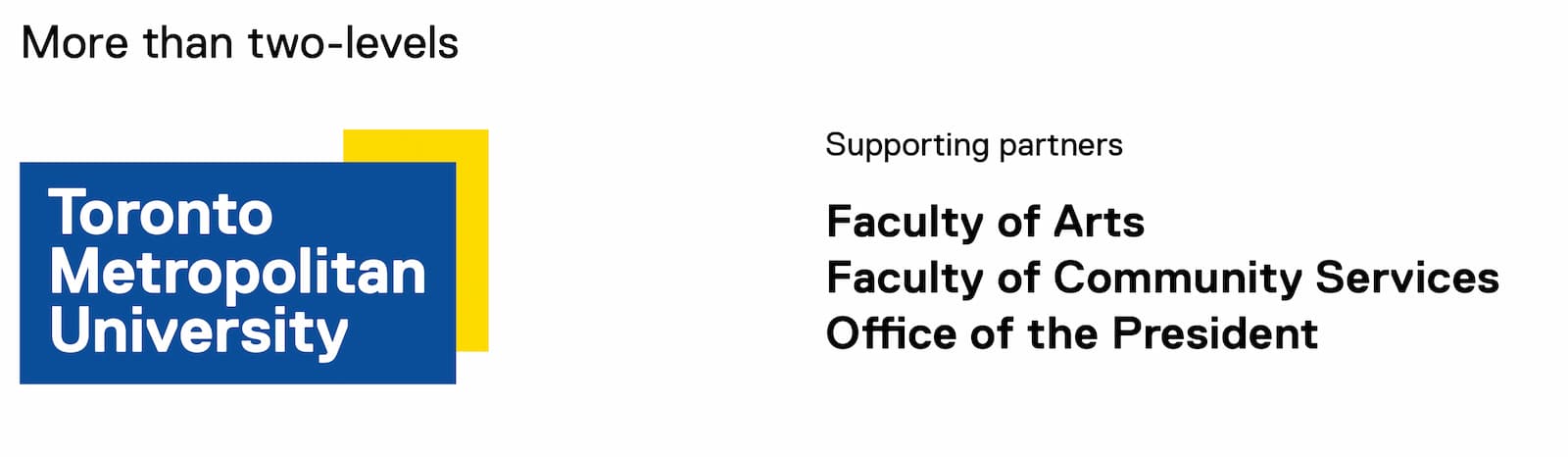 More than two-levels

Toronto
Metropolitan
University

Supporting partners

Faculty of Arts
Faculty of Community Services
Office of the President