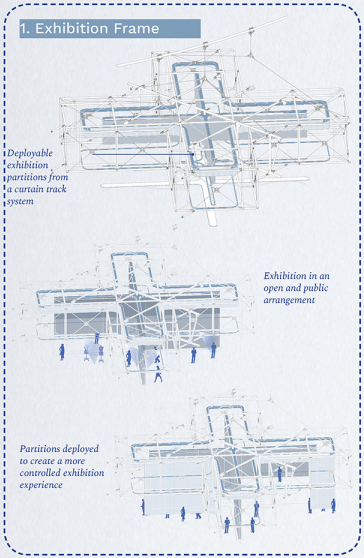 1. Exhibition Frame

Deployable exhibition partitions from a curtain track system

Exhibition in an open and public arrangement

Partitions deployed to create a more controlled exhibition experience