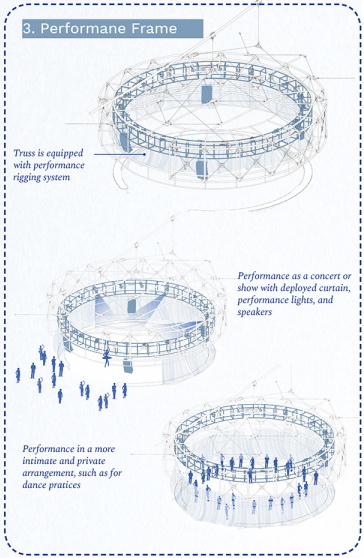 3. Performane Frame

Truss is equipped with performance rigging system

Performance as a concert or show with deployed curtain, performance lights, and speakers

Performance in a more intimate and private arrangement, such as for dance pratices