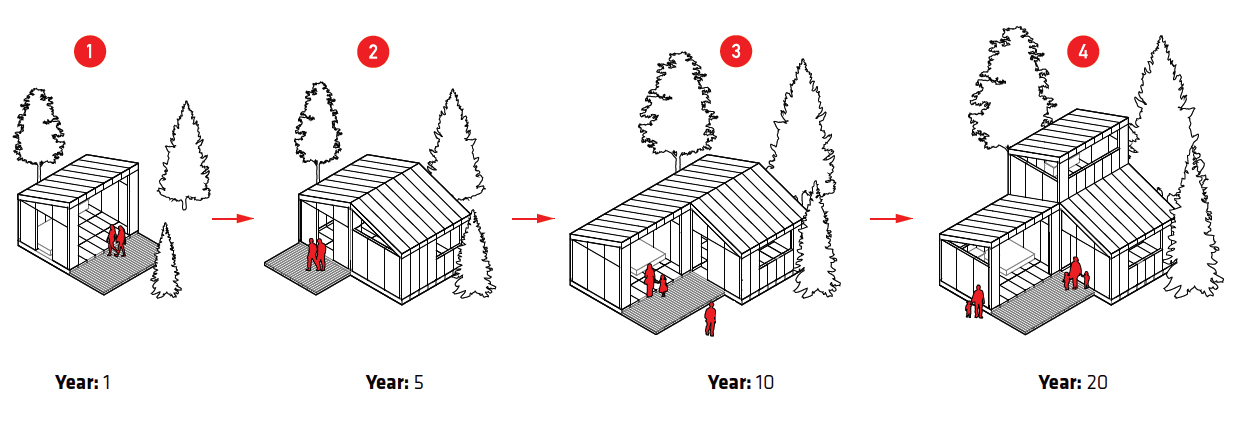 1

2

3

4

Year: 1

Year: 5

Year: 10

Year: 20