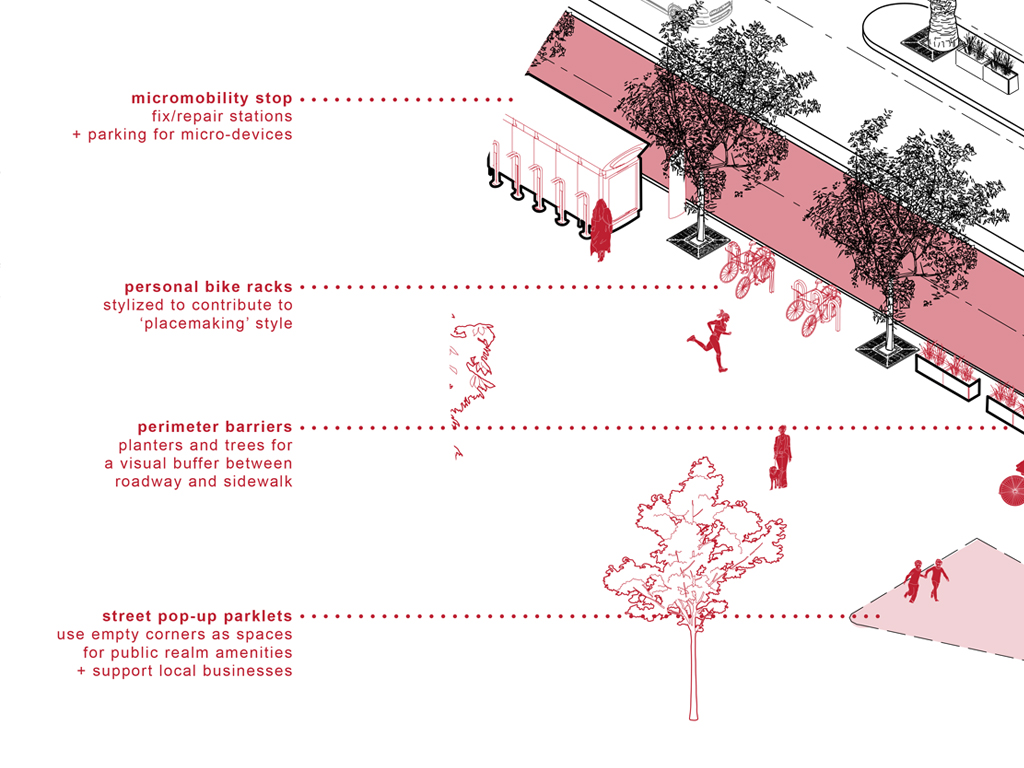 micromobility stop
fix/repair stations
+ parking for micro-devices

personal bike racks
stylized to contribute to
'placemaking' style

perimeter barriers
planters and trees for
a visual buffer between
roadway and sidewalk

street pop-up parklets
use empty corners as spaces
for public realm amenities
+ support local businesses