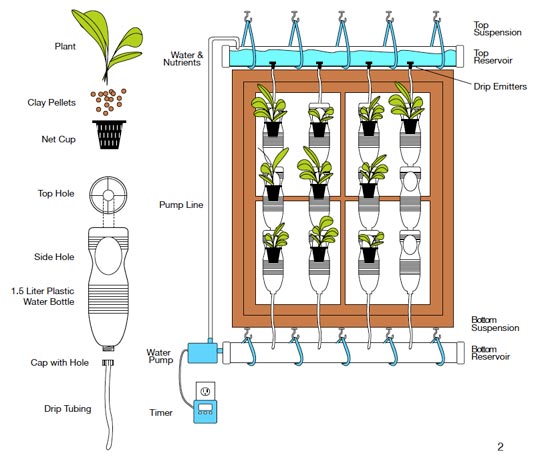 Plant

Clay Pellets

Net Cup

Top Hole

Side Hole

1.5 Liter Plastic Water Bottle

Cap with Hole

Drip Tubing

Water & Nutrients

Pump Line

Water Pump

Timer

Top Suspension

Top Reservoir

Drip Emitters

Bottom Suspension

Bottom Reservoir

2